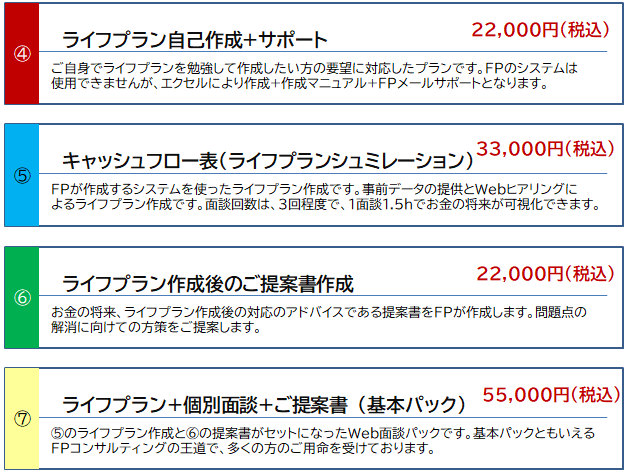 ④

ライフプラン自己作成+サポート

22,000円(税込)

ご自身でライフプランを勉強して作成したい方の要望に対応したプランです。FPのシステムは使用できませんが、エクセルにより作成+作成マニュアル+FPメールサポートとなります。

⑤

キャッシュフロー表(ライフプランシュミレーション)

33,000円(税込)

FPが作成するシステムを使ったライフプラン作成です。事前データの提供とWebヒアリングによるライフプラン作成です。面談回数は、3回程度で、1面談1.5hでお金の将来が可視化できます。

⑥

ライフプラン作成後のご提案書作成

22,000円(税込)

お金の将来、ライフプラン作成後の対応のアドバイスである提案書をFPが作成します。問題点の解消に向けての方策をご提案します。

⑦

ライフプラン+個別面談+ご提案書(基本パック)

55,000円(税込)

⑤のライフプラン作成と⑥の提案書がセットになったWeb面談パックです。基本パックともいえるFPコンサルティングの王道で、多くの方のご用命を受けております。